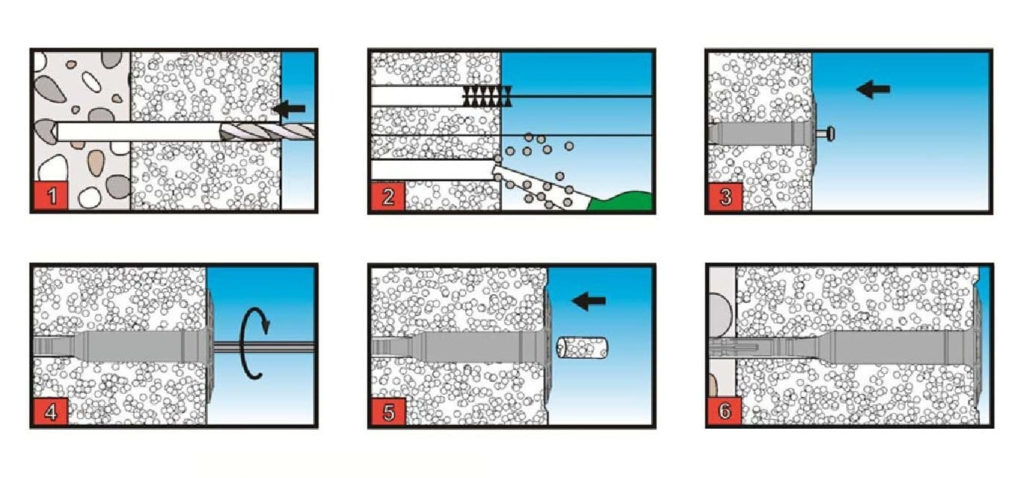 1
2
3
4
5
6